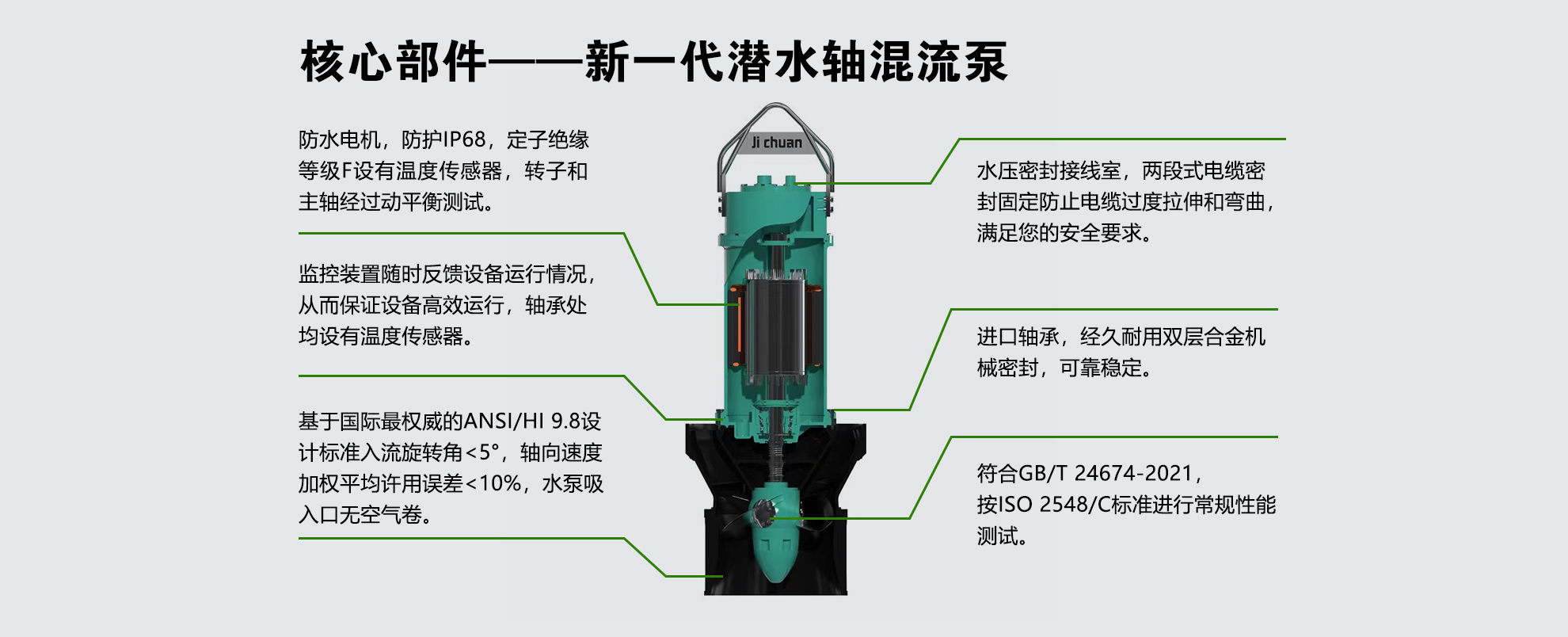 核心部件——新一代潜水轴混流泵

防水电机，防护IP68，定子绝缘等级F设有温度传感器，转子和主轴经过动平衡测试。

监控装置随时反馈设备运行情况，从而保证设备高效运行，轴承处均设有温度传感器。

基于国际最权威的ANSI/HI 9.8设计标准入流旋转角<5°，轴向速度加权平均许用误差<10%，水泵吸入口无空气卷。

Ji chuan

水压密封接线室，两段式电缆密封固定防止电缆过度拉伸和弯曲，满足您的安全要求。

进口轴承，经久耐用双层合金机械密封，可靠稳定。

符合GB/T 24674-2021，按ISO 2548/C标准进行常规性能测试。