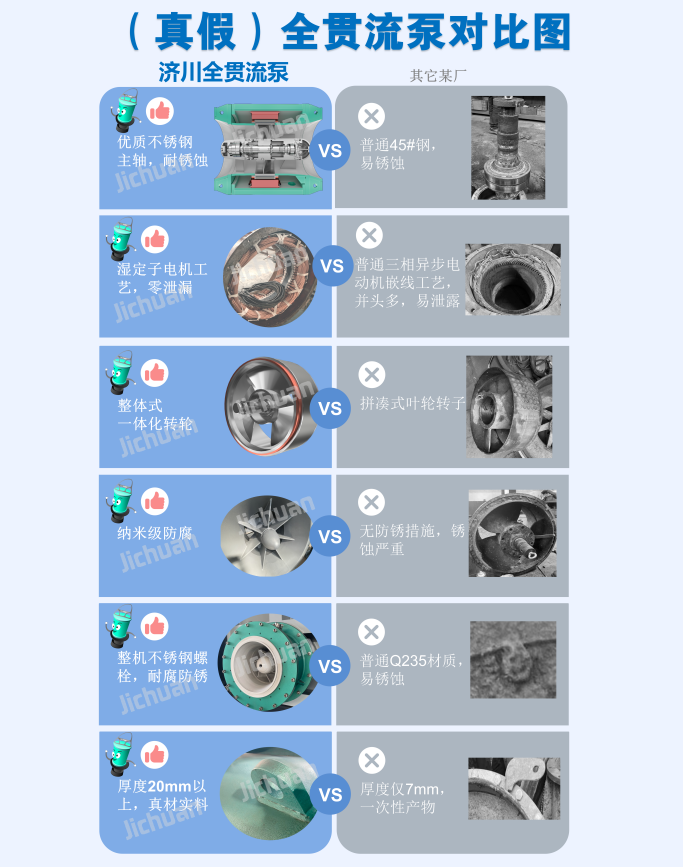 （真假）全贯流泵对比图

济川全贯流泵

其它某厂

优质不锈钢主轴，耐锈蚀

Jichuan

VS

普通45#钢，易锈蚀

湿定子电机工艺，零泄漏

Jichuan

VS

普通三相异步电动机嵌线工艺，并头多，易泄露

整体式一体化转轮

Jichuan

VS

拼凑式叶轮转子

纳米级防腐

Jichuan

VS

无防锈措施，锈蚀严重

整机不锈钢螺栓，耐腐防锈

Jichuan

VS

普通Q235材质，易锈蚀

厚度20mm以上，真材实料

Jichuan

VS

厚度仅7mm，一次性产物